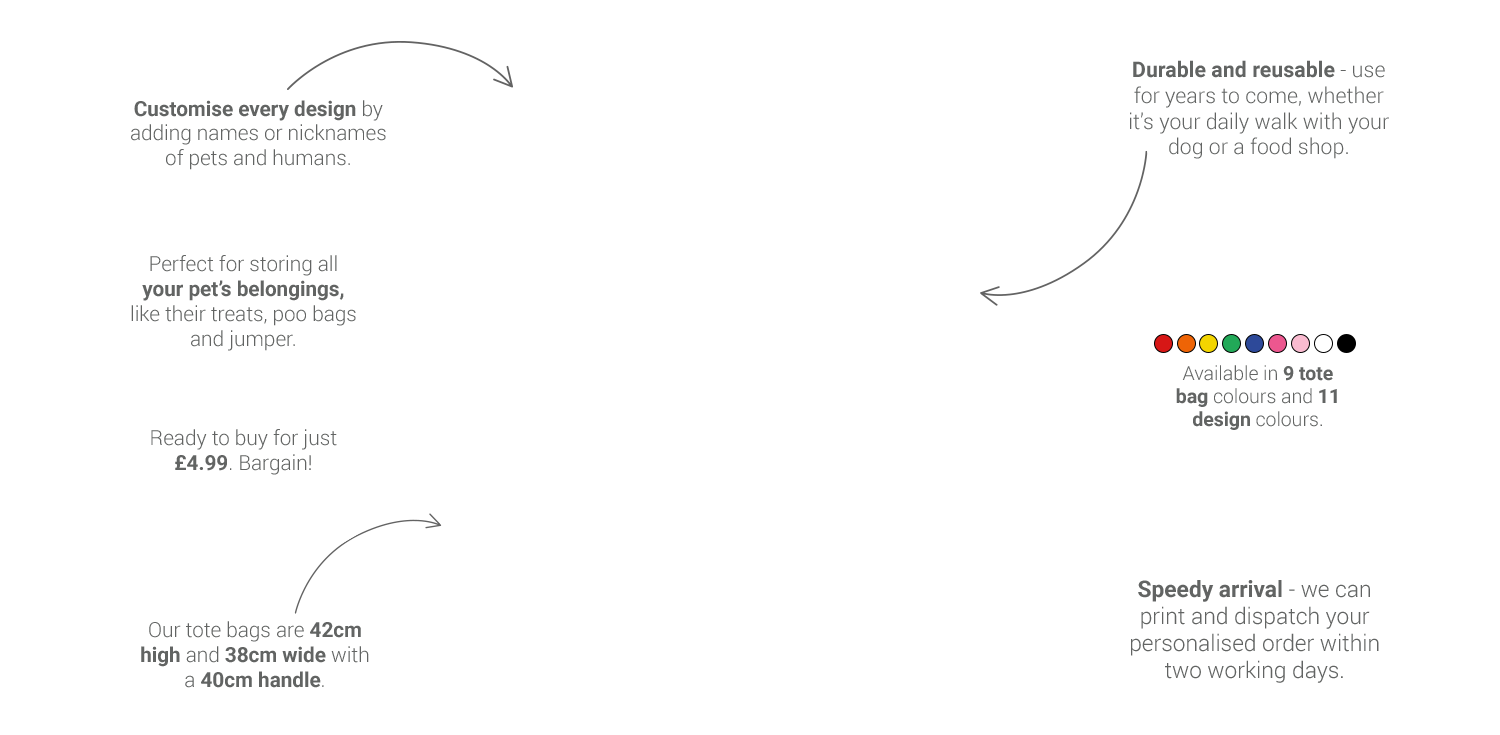 Customise every design by adding names or nicknames of pets and humans.

Perfect for storing all your pet's belongings, like their treats, poo bags and jumper.

Ready to buy for just £4.99. Bargain!

Our tote bags are 42cm high and 38cm wide with a 40cm handle.

Durable and reusable - use for years to come, whether it's your daily walk with your dog or a food shop.

Available in 9 tote bag colours and 11 design colours.

Speedy arrival - we can print and dispatch your personalised order within two working days.